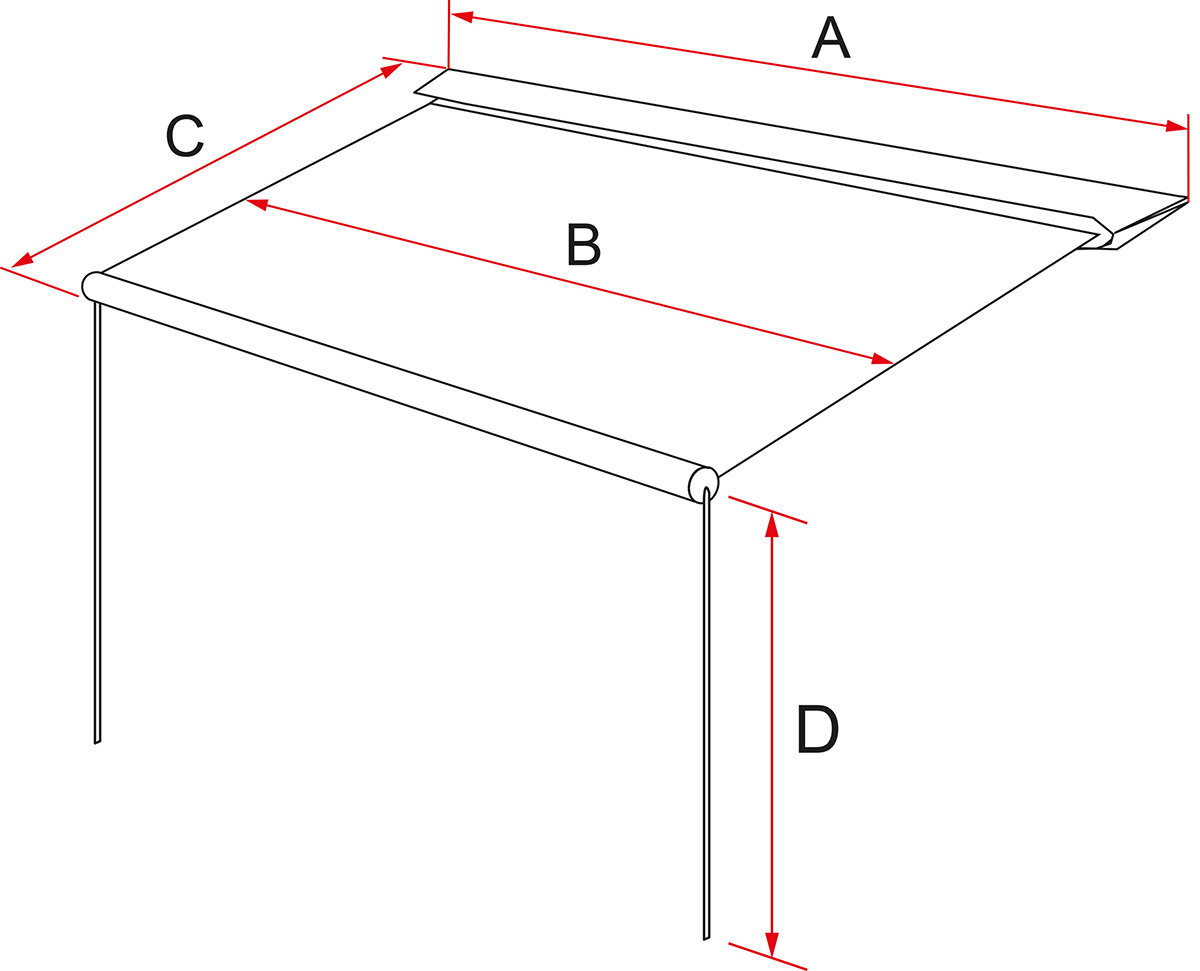 A
C
B
D