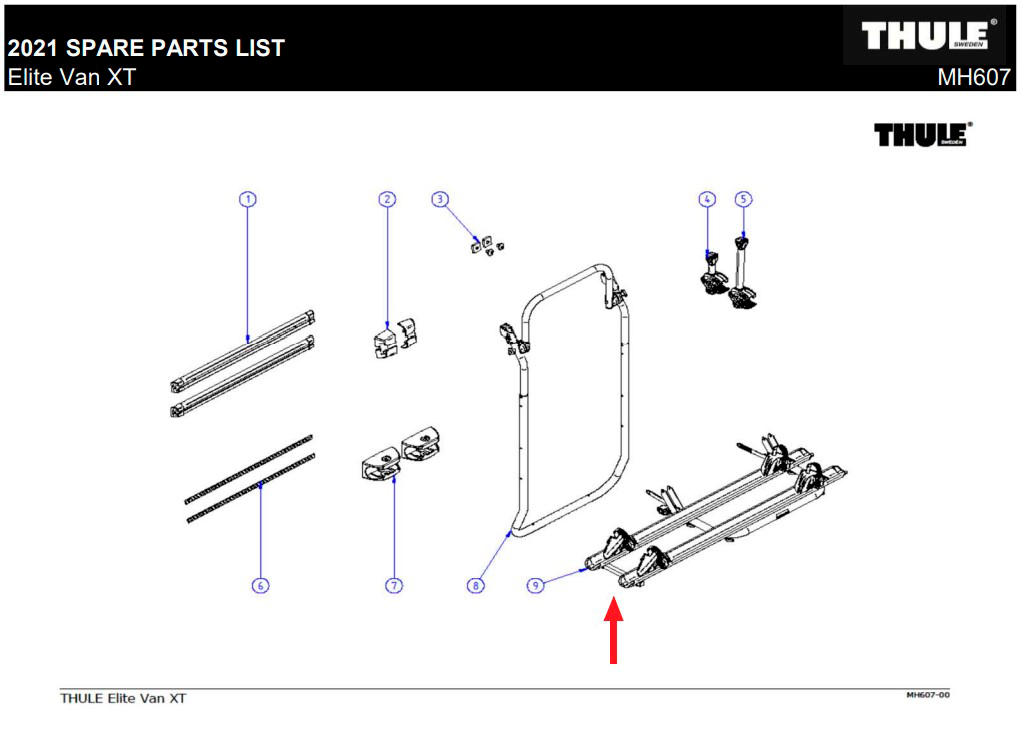 2021 SPARE PARTS LIST
Elite Van XT

THULE® SWEDEN

MH607

THULE® SWEDEN

1
2
3
4
5
6
7
8
9

THULE Elite Van XT

MH607-00