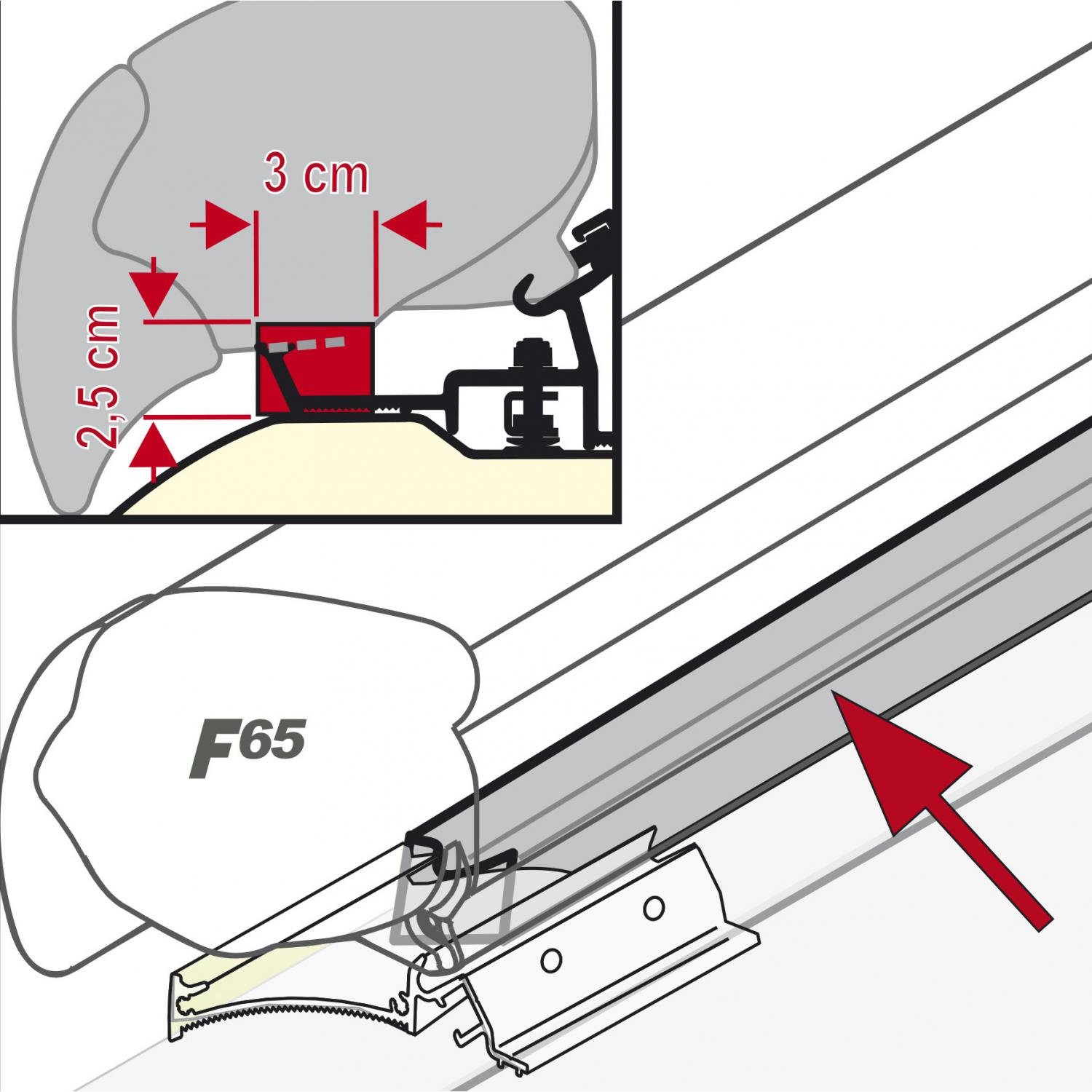 3 cm

2,5 cm

F65